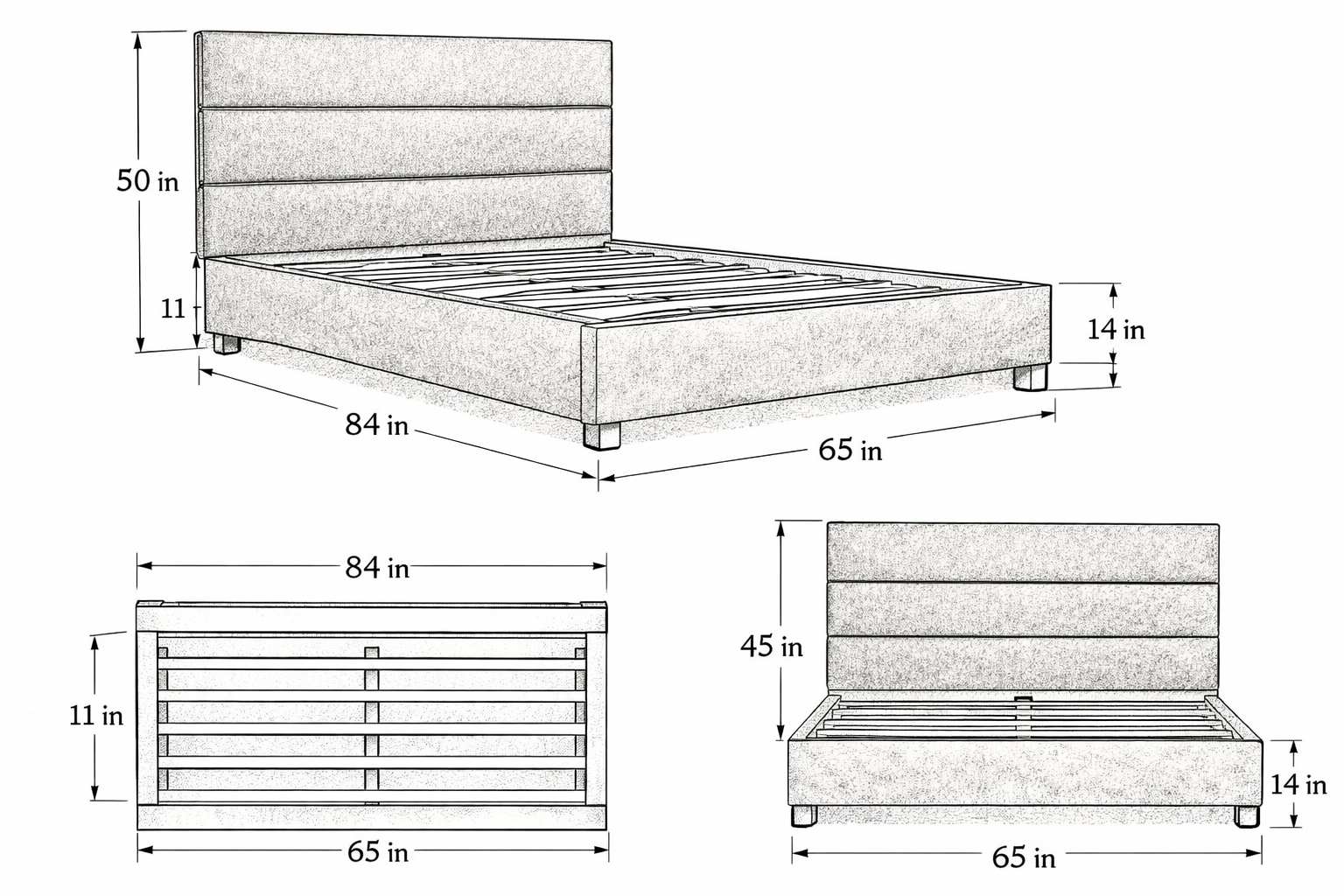 50 in
11
14 in
84 in
65 in
84 in
11 in
65 in
45 in
14 in
65 in